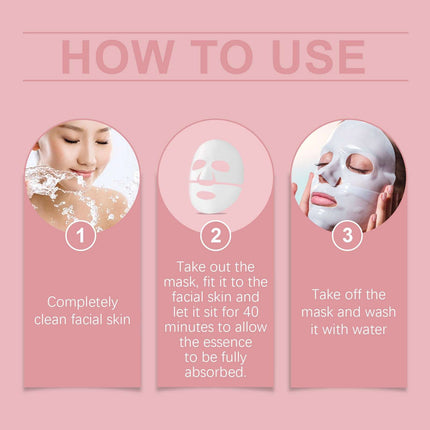 HOW TO USE

1

Completely clean facial skin

2

Take out the mask, fit it to the facial skin and let it sit for 40 minutes to allow the essence to be fully absorbed.

3

Take off the mask and wash it with water