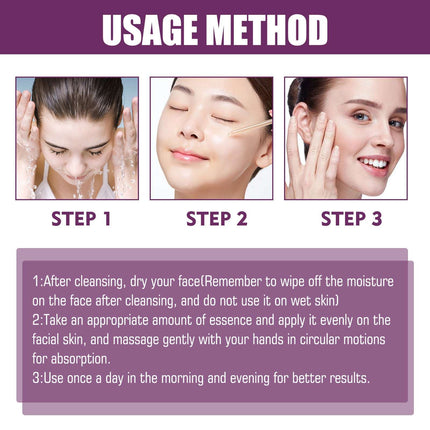 USAGE METHOD

STEP 1

STEP 2

STEP 3

1:After cleansing, dry your face(Remember to wipe off the moisture on the face after cleansing, and do not use it on wet skin)
2:Take an appropriate amount of essence and apply it evenly on the facial skin, and massage gently with your hands in circular motions for absorption.
3:Use once a day in the morning and evening for better results.