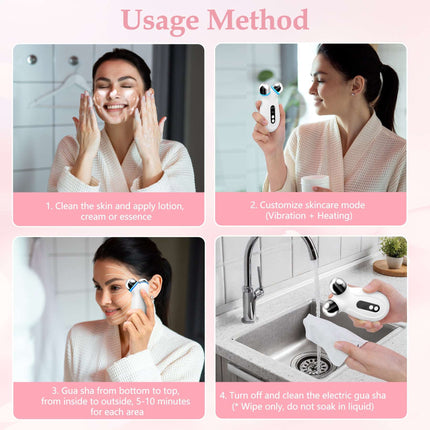 Usage Method

1. Clean the skin and apply lotion, cream or essence

2. Customize skincare mode (Vibration + Heating)

3. Gua sha from bottom to top, from inside to outside, 5-10 minutes for each area

4. Turn off and clean the electric gua sha (* Wipe only, do not soak in liquid)